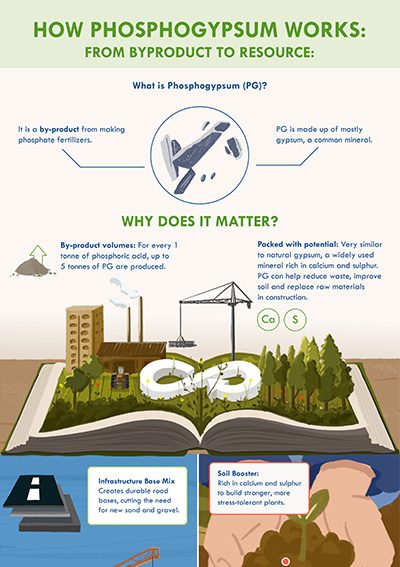 HOW PHOSPHOGYPSUM WORKS:
FROM BYPRODUCT TO RESOURCE:

What is Phosphogypsum (PG)?

It is a by-product from making phosphate fertilizers.

PG is made up of mostly gypsum, a common mineral.

WHY DOES IT MATTER?

By-product volumes: For every 1 tonne of phosphoric acid, up to 5 tonnes of PG are produced.

Packed with potential: Very similar to natural gypsum, a widely used mineral rich in calcium and sulphur. PG can help reduce waste, improve soil and replace raw materials in construction.

Ca S

Infrastructure Base Mix
Creates durable road bases, cutting the need for new sand and gravel.

Soil Booster:
Rich in calcium and sulphur to build stronger, more stress-tolerant plants.